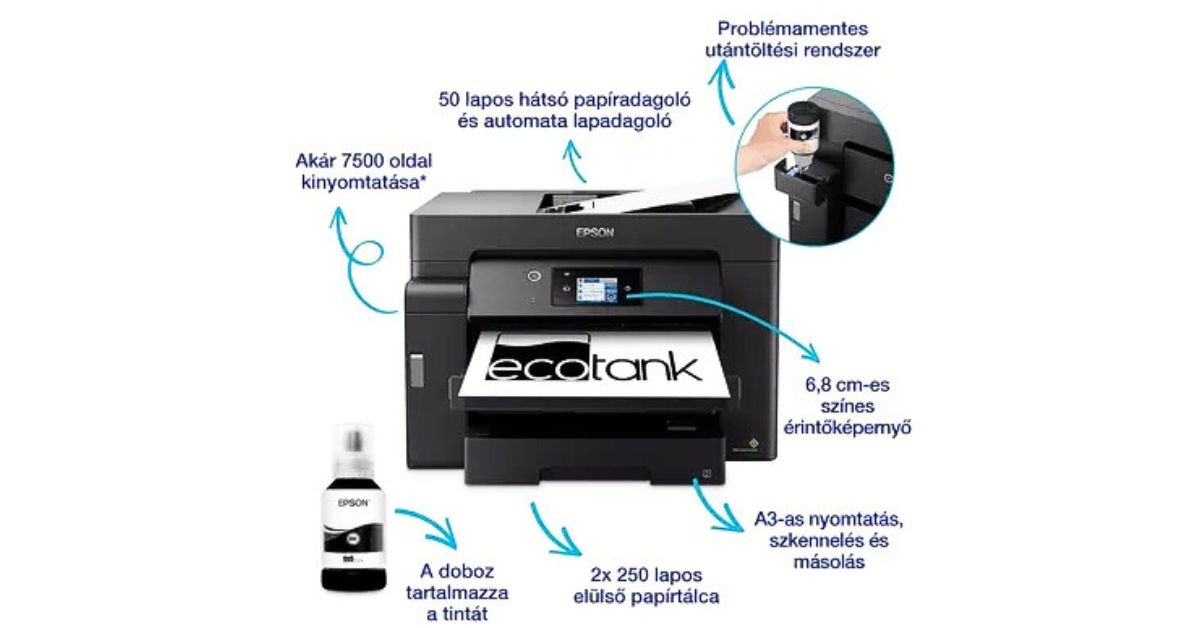 Problémamentes utántöltési rendszer

50 lapos hátsó papíradagoló és automata lapadagoló

Akár 7500 oldal kinyomtatása*

EPSON

ecotank

6,8 cm-es színes érintőképernyő

EPSON

A doboz tartalmazza a tintát

2x 250 lapos elülső papírtálca

A3-as nyomtatás, szkennelés és másolás